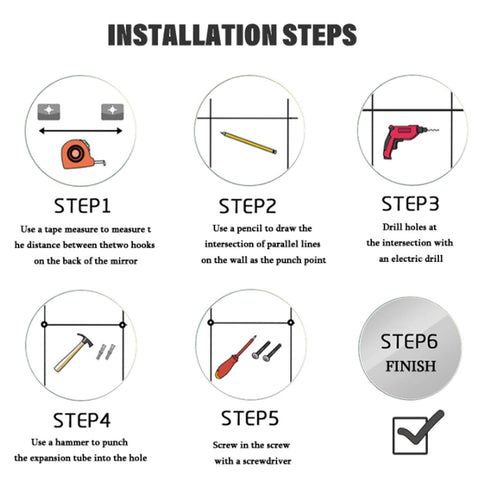 INSTALLATION STEPS

STEP1

Use a tape measure to measure t he distance between thetwo hooks on the back of the mirror

STEP2

Use a pencil to draw the intersection of parallel lines on the wall as the punch point

STEP3

Drill holes at the intersection with an electric drill

STEP4

Use a hammer to punch the expansion tube into the hole

STEP5

Screw in the screw with a screwdriver

STEP6
FINISH